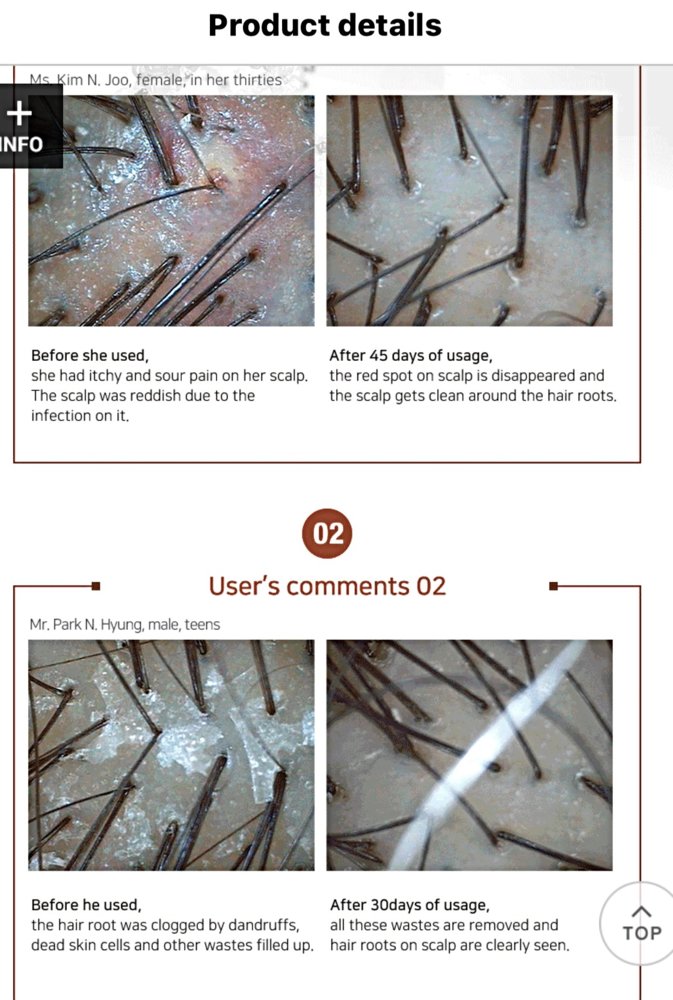 Product details

Ms. Kim N. Joo, female, in her thirties

+ INFO

Before she used,
she had itchy and sour pain on her scalp. The scalp was reddish due to the infection on it.

After 45 days of usage,
the red spot on scalp is disappeared and the scalp gets clean around the hair roots.

02

User's comments 02

Mr. Park N. Hyung, male, teens

Before he used,
the hair root was clogged by dandruffs, dead skin cells and other wastes filled up.

After 30days of usage,
all these wastes are removed and hair roots on scalp are clearly seen.

TOP