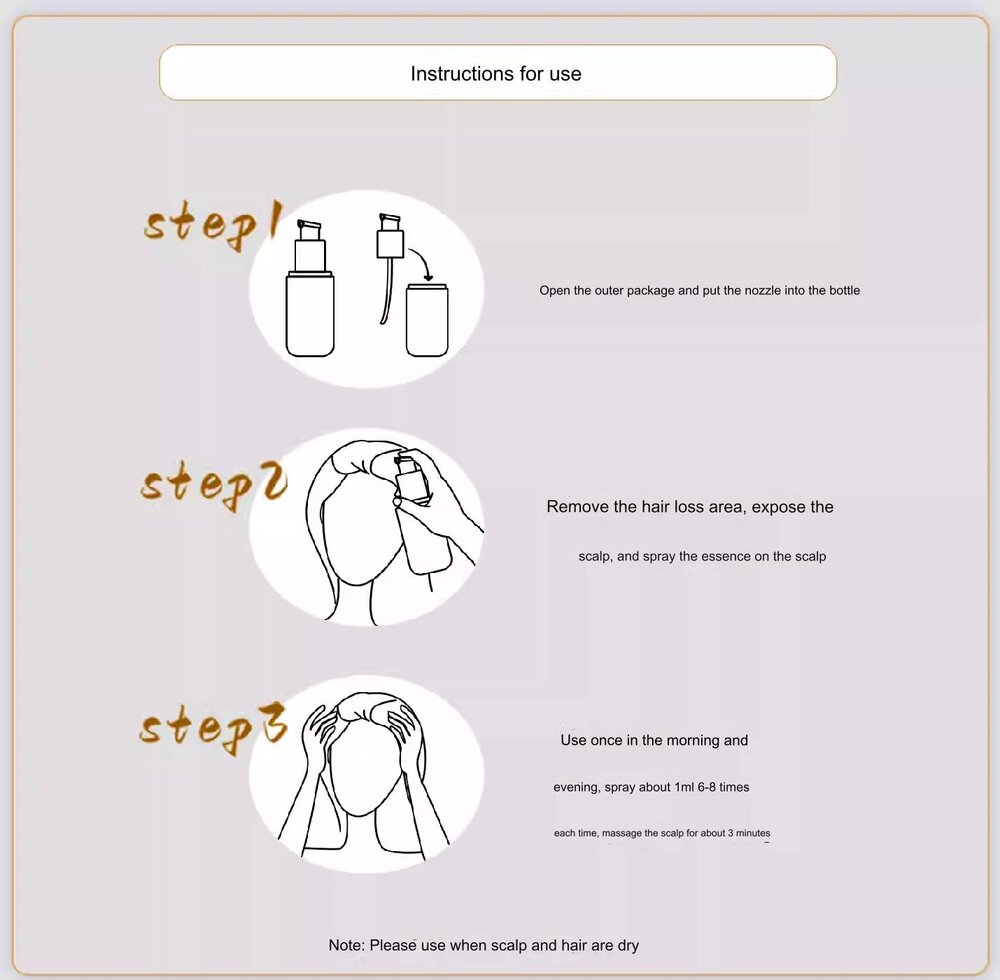 Instructions for use

step1

Open the outer package and put the nozzle into the bottle

step2

Remove the hair loss area, expose the scalp, and spray the essence on the scalp

step3

Use once in the morning and evening, spray about 1ml 6-8 times each time, massage the scalp for about 3 minutes

Note: Please use when scalp and hair are dry